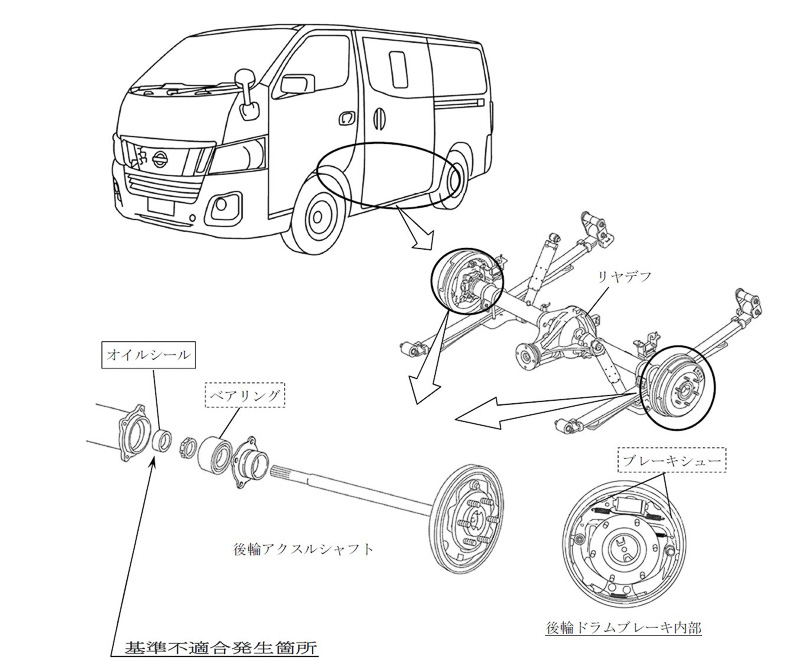 リヤデフ

オイルシール

ベアリング

ブレーキシュー

後輪アクスルシャフト

後輪ドラムブレーキ内部

基準不適合発生箇所