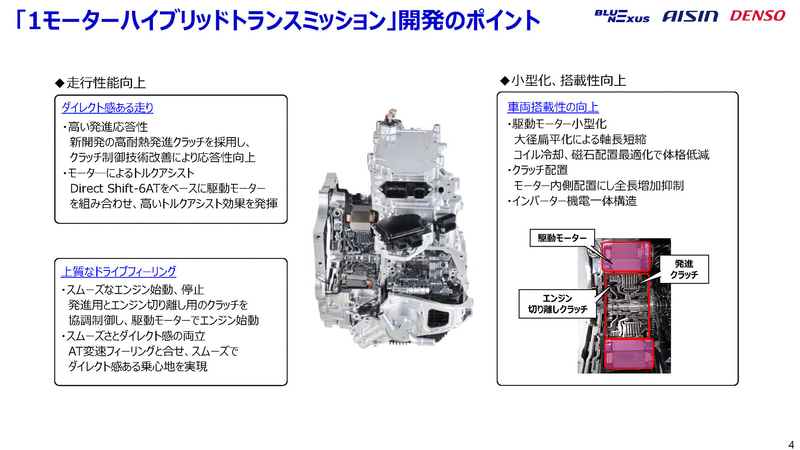 「1モーターハイブリッドトランスミッション」開発のポイント

BLUE NEXUS AISIN DENSO

◆走行性能向上

ダイレクト感ある走り
・高い発進応答性
新開発の高耐熱発進クラッチを採用し、クラッチ制御技術改善により応答性向上
・モーターによるトルクアシスト
Direct Shift-6ATをベースに駆動モーターを組み合わせ、高いトルクアシスト効果を発揮

上質なドライブフィーリング
・スムーズなエンジン始動、停止
発進用とエンジン切り離し用のクラッチを協調制御し、駆動モーターでエンジン始動
・スムーズさとダイレクト感の両立
AT変速フィーリングと合せ、スムーズでダイレクト感ある乗心地を実現

◆小型化、搭載性向上

車両搭載性の向上
・駆動モーター小型化
大径扁平化による軸長短縮
コイル冷却、磁石配置最適化で体格低減
・クラッチ配置
モーター内側配置にし全長増加抑制
・インバーター機電一体構造

駆動モーター
発進クラッチ
エンジン切り離しクラッチ

4