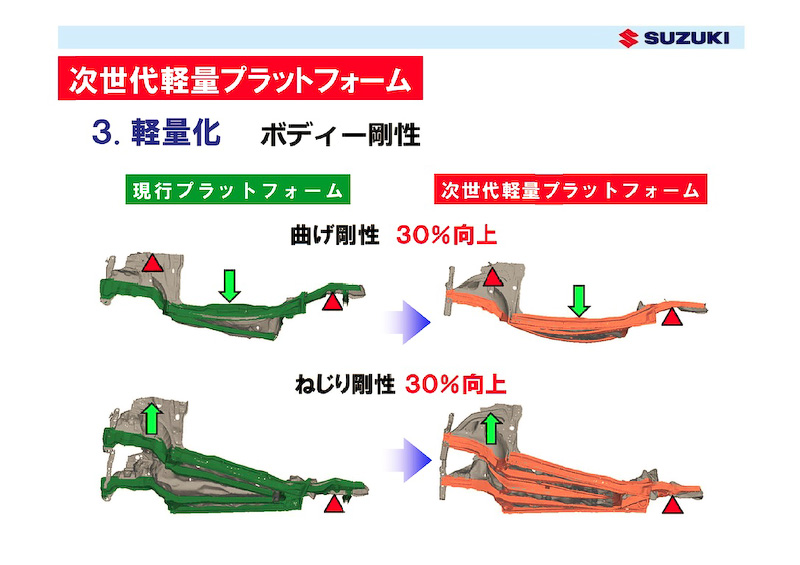 SUZUKI

次世代軽量プラットフォーム

3. 軽量化　ボディー剛性

現行プラットフォーム

次世代軽量プラットフォーム

曲げ剛性　30%向上

ねじり剛性　30%向上