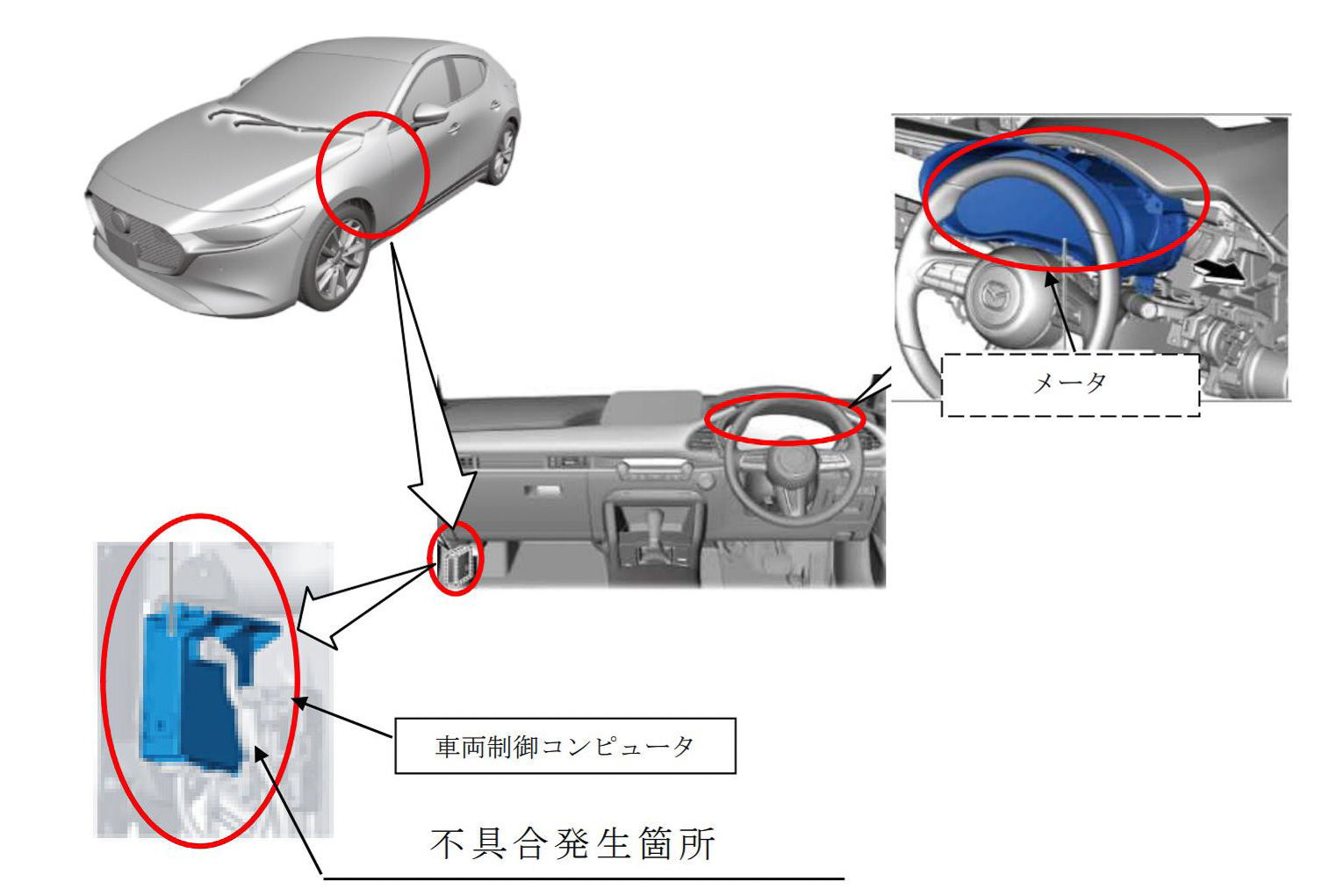 メータ

車両制御コンピュータ

不具合発生箇所