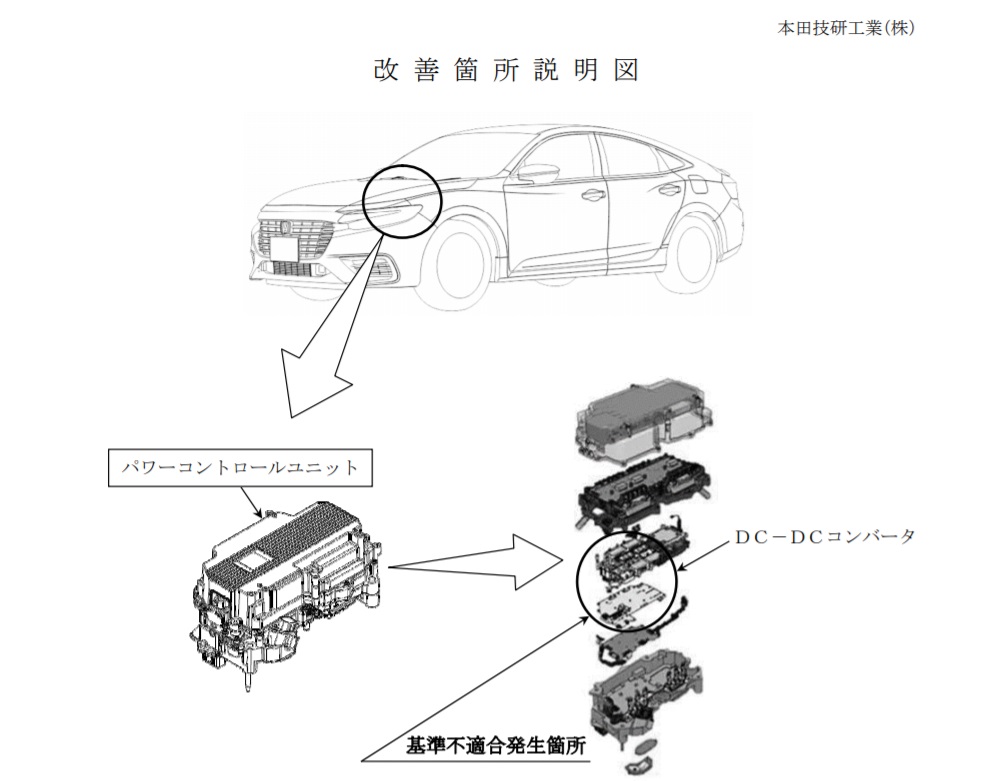 本田技研工業(株)

改善箇所説明図

パワーコントロールユニット

ＤＣ－ＤＣコンバータ

基準不適合発生箇所