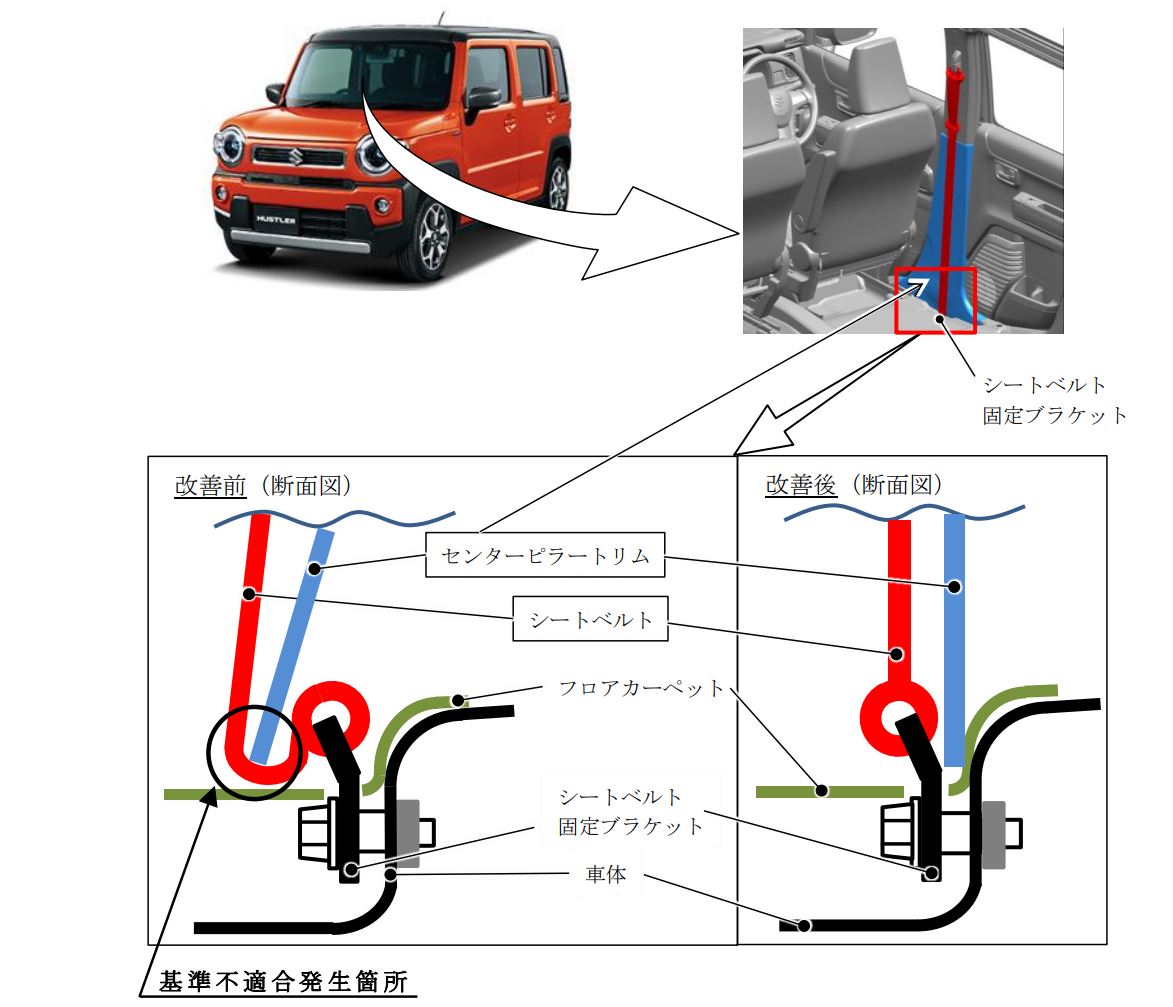 HUSTLER

シートベルト
固定ブラケット

改善前（断面図）

改善後（断面図）

センターピラートリム

シートベルト

フロアカーペット

シートベルト
固定ブラケット

車体

基準不適合発生箇所