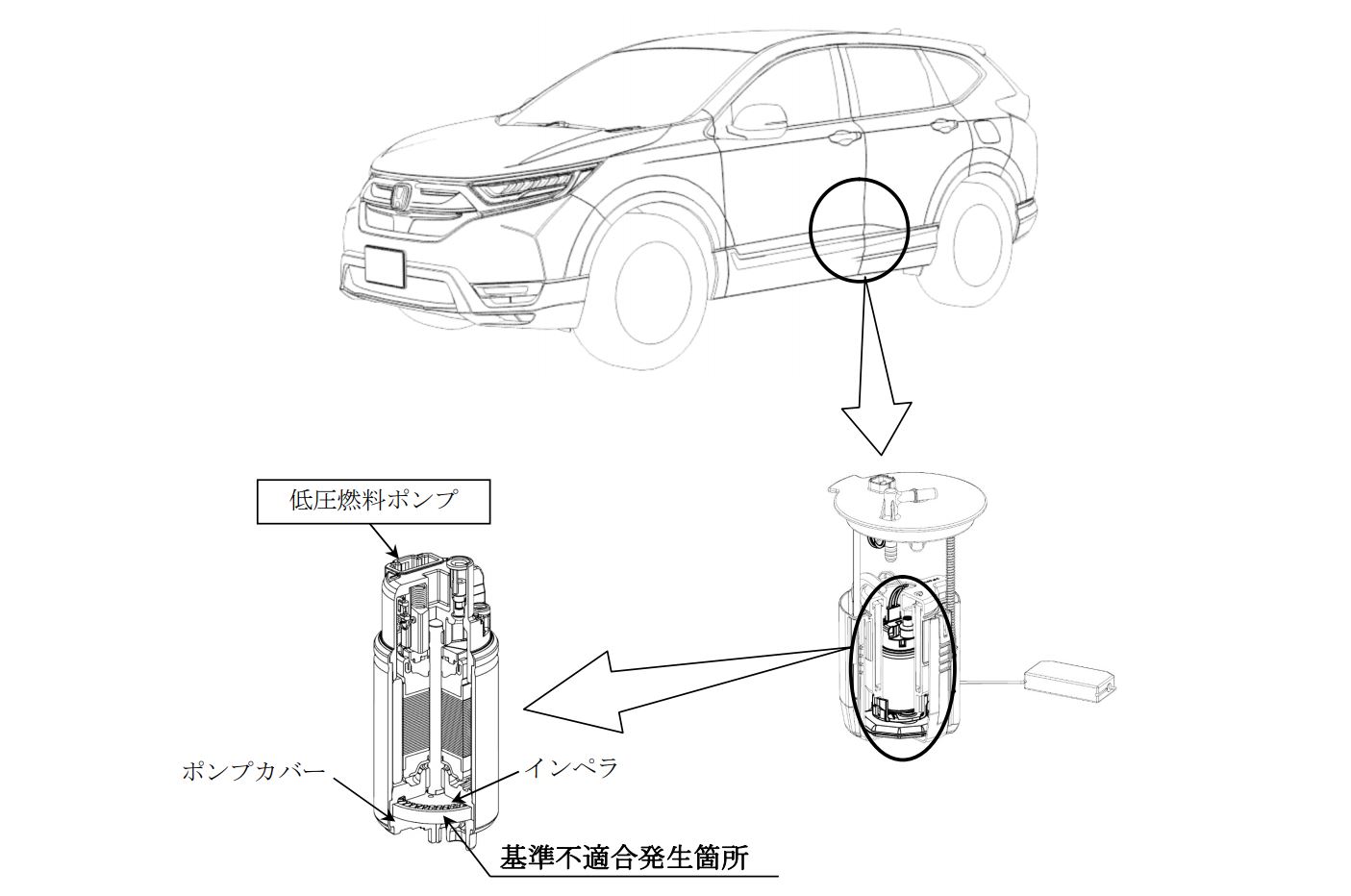 低圧燃料ポンプ

ポンプカバー

インペラ

基準不適合発生箇所